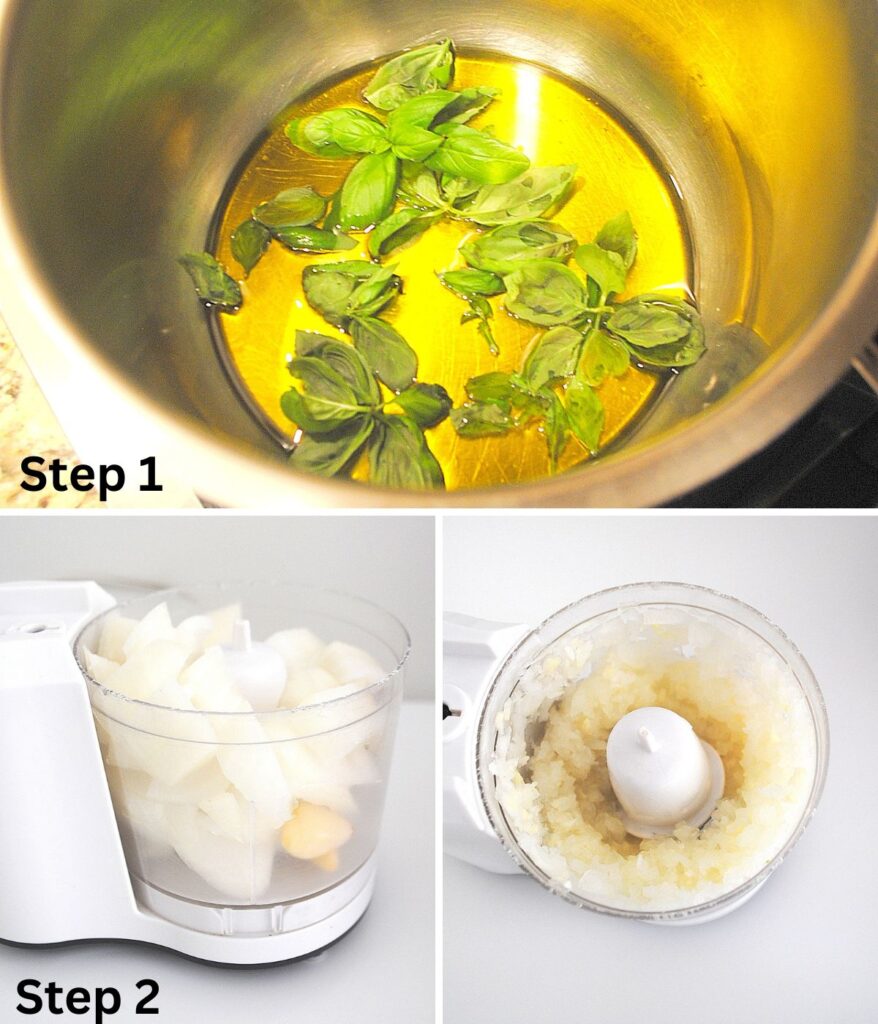 Step 1

Step 2